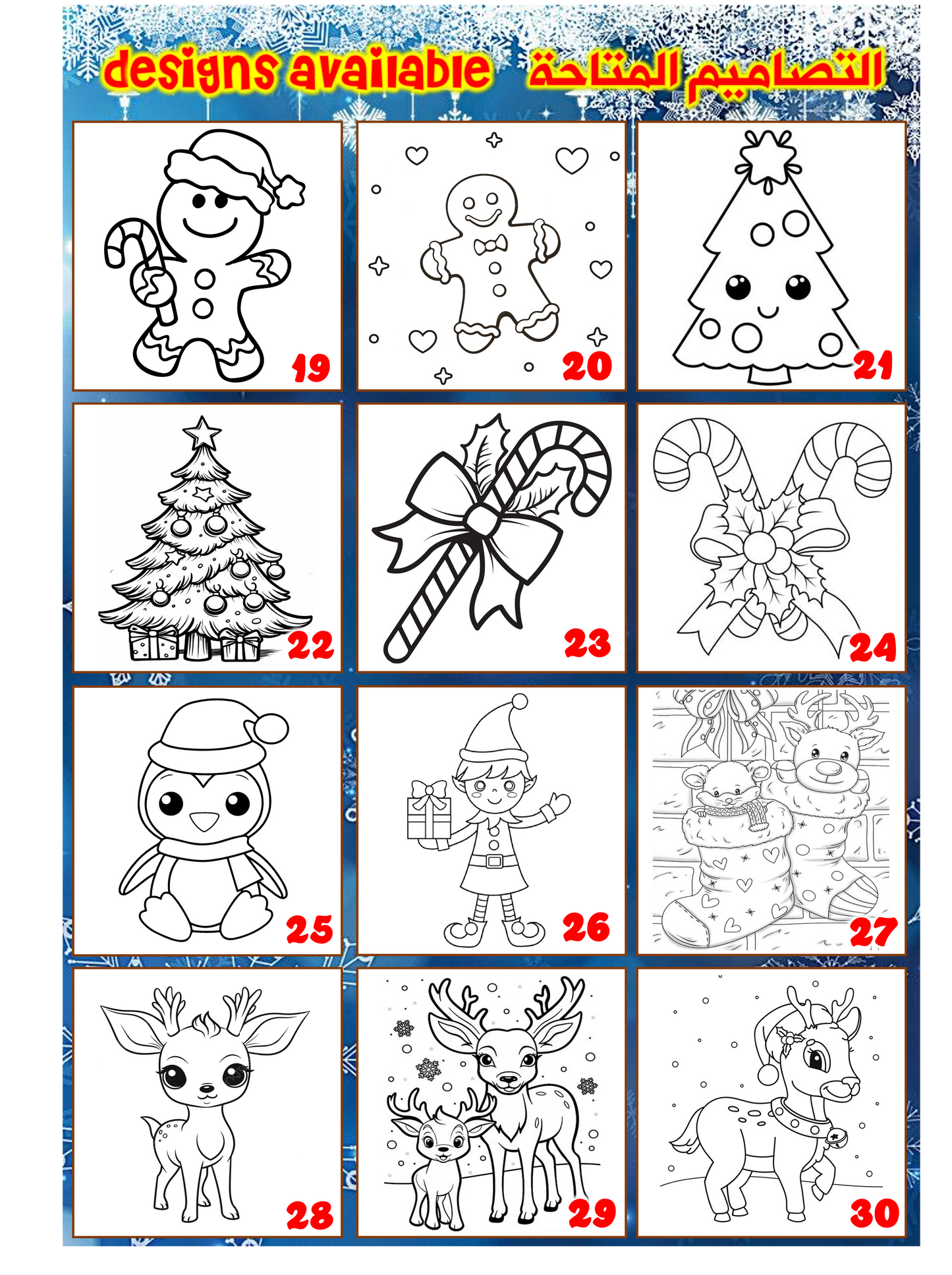 designs available التصاميم المتاحة

19

20

21

22

23

24

25

26

27

28

29

30