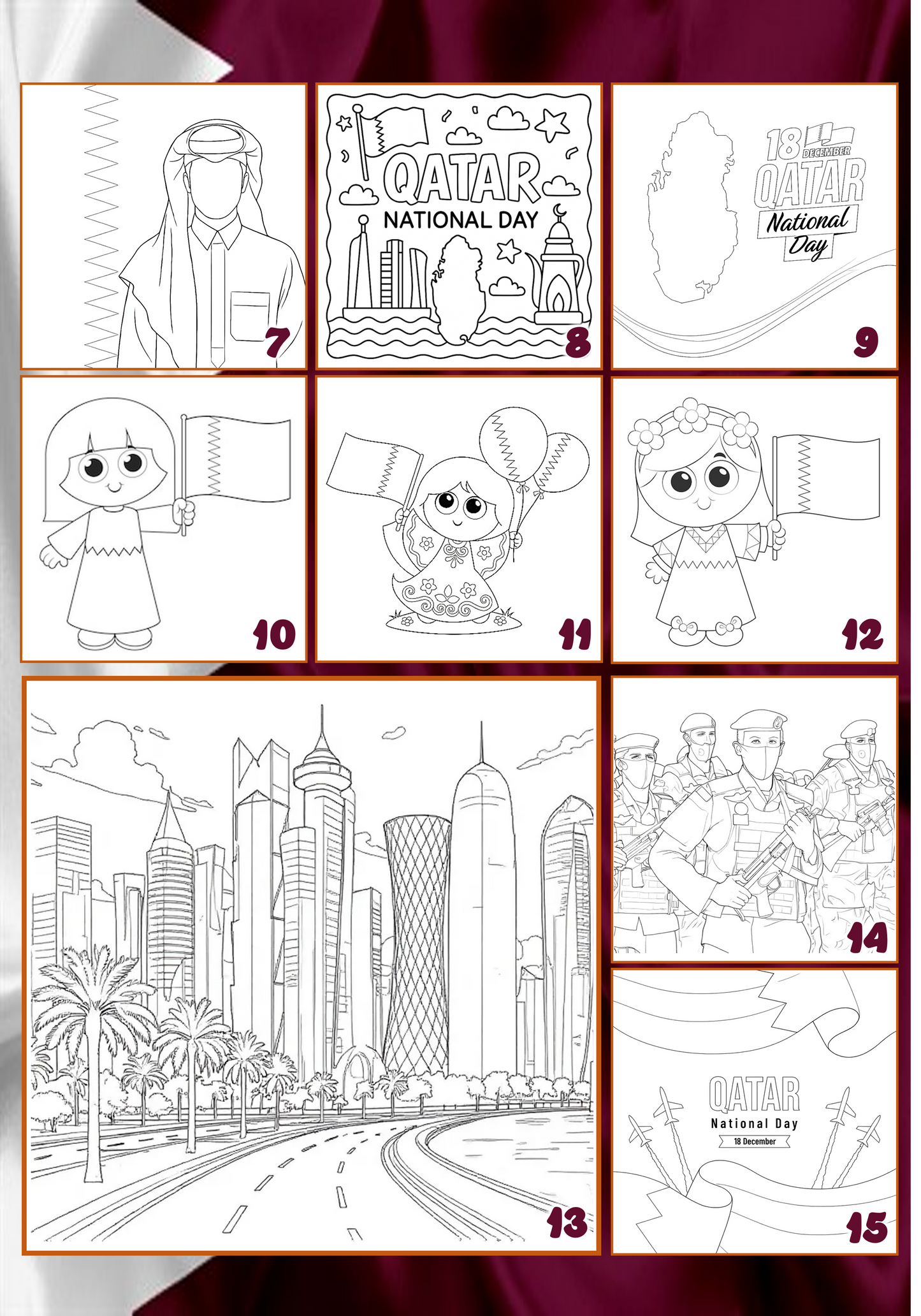 7

QATAR
NATIONAL DAY

8

18 DECEMBER
QATAR
National Day

9

10

11

12

13

14

QATAR
National Day
18 December

15